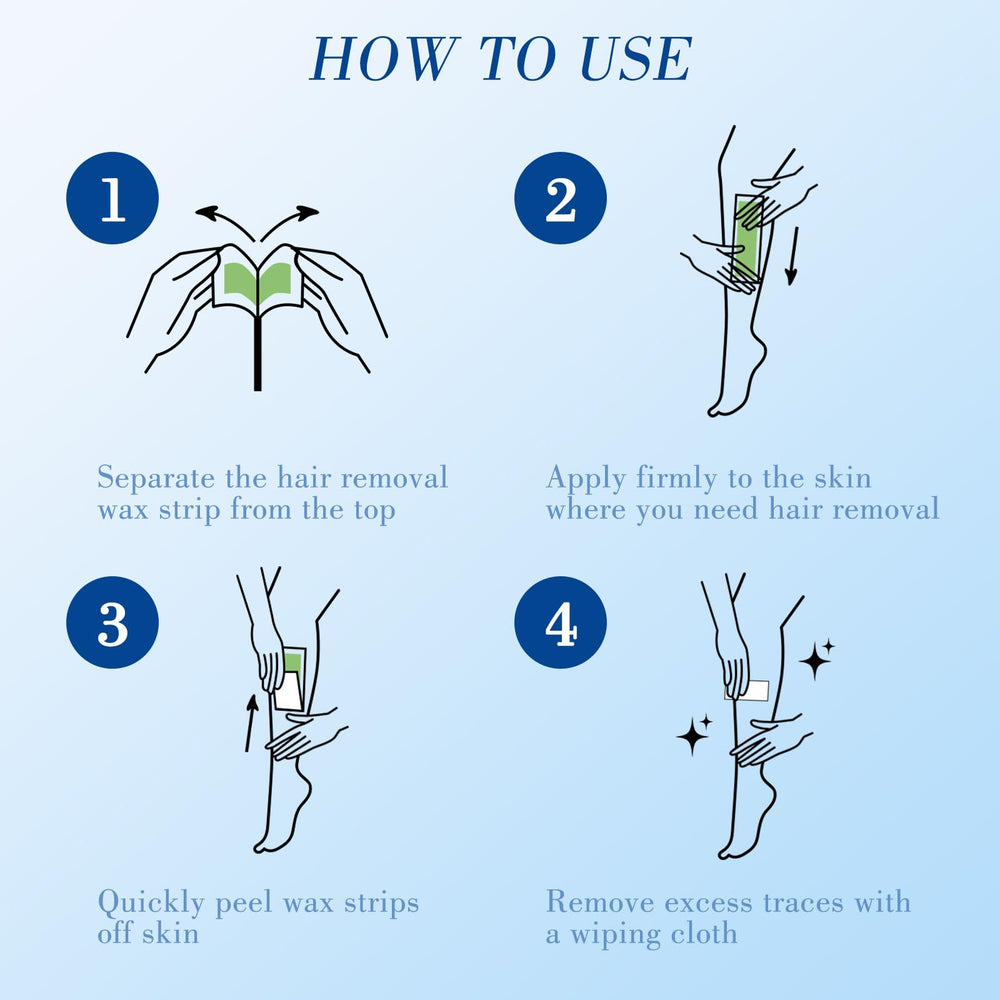 HOW TO USE

1

Separate the hair removal wax strip from the top

2

Apply firmly to the skin where you need hair removal

3

Quickly peel wax strips off skin

4

Remove excess traces with a wiping cloth