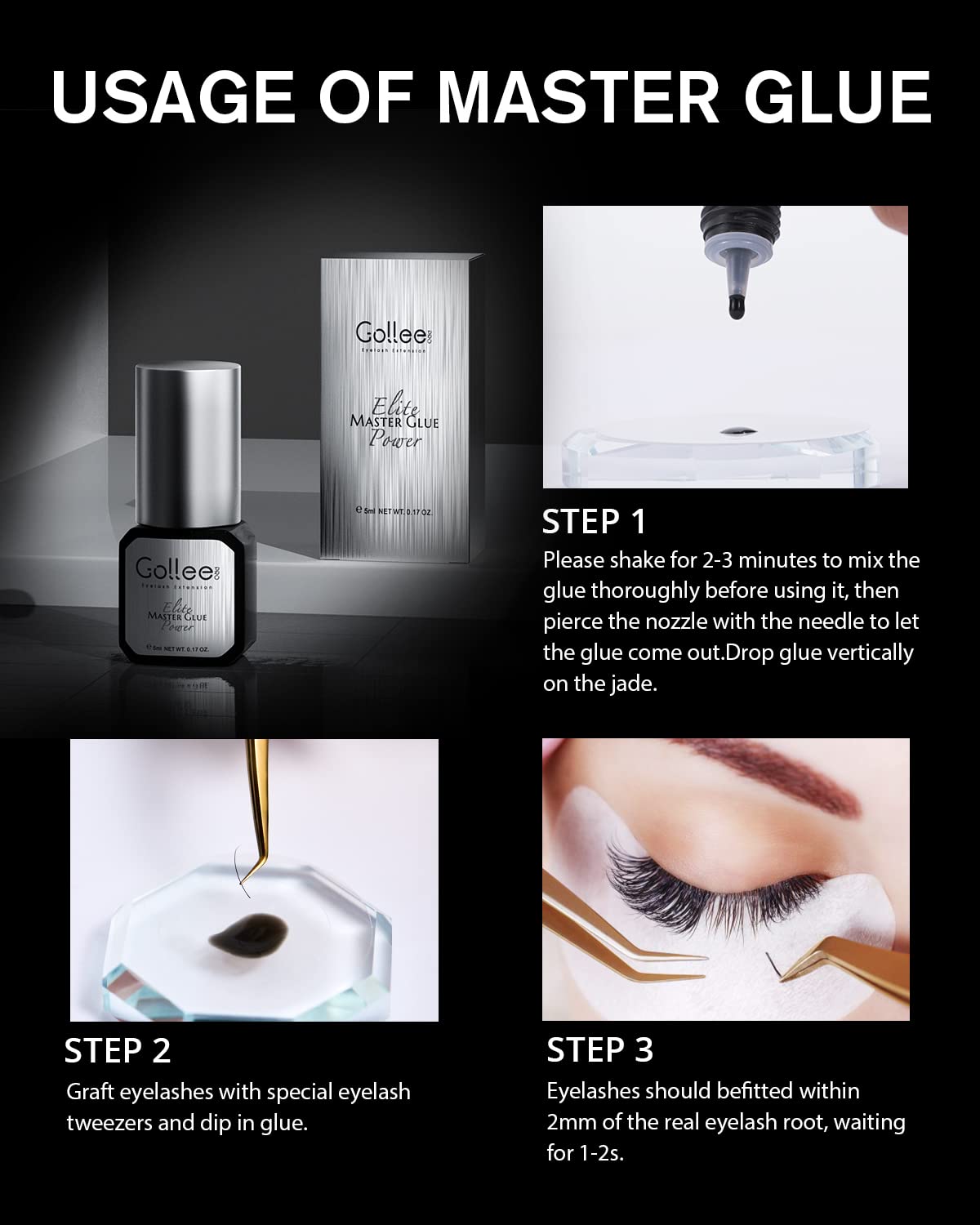 USAGE OF MASTER GLUE

Gollee
Eyelash Extension
Elite
MASTER GLUE
Power
5ml NET WT. 0.17 OZ.

Gollee
Eyelash Extension
Elite
MASTER GLUE
Power
5ml NET WT. 0.17 OZ.

STEP 1
Please shake for 2-3 minutes to mix the glue thoroughly before using it, then pierce the nozzle with the needle to let the glue come out.Drop glue vertically on the jade.

STEP 2
Graft eyelashes with special eyelash tweezers and dip in glue.

STEP 3
Eyelashes should befitted within 2mm of the real eyelash root, waiting for 1-2s.