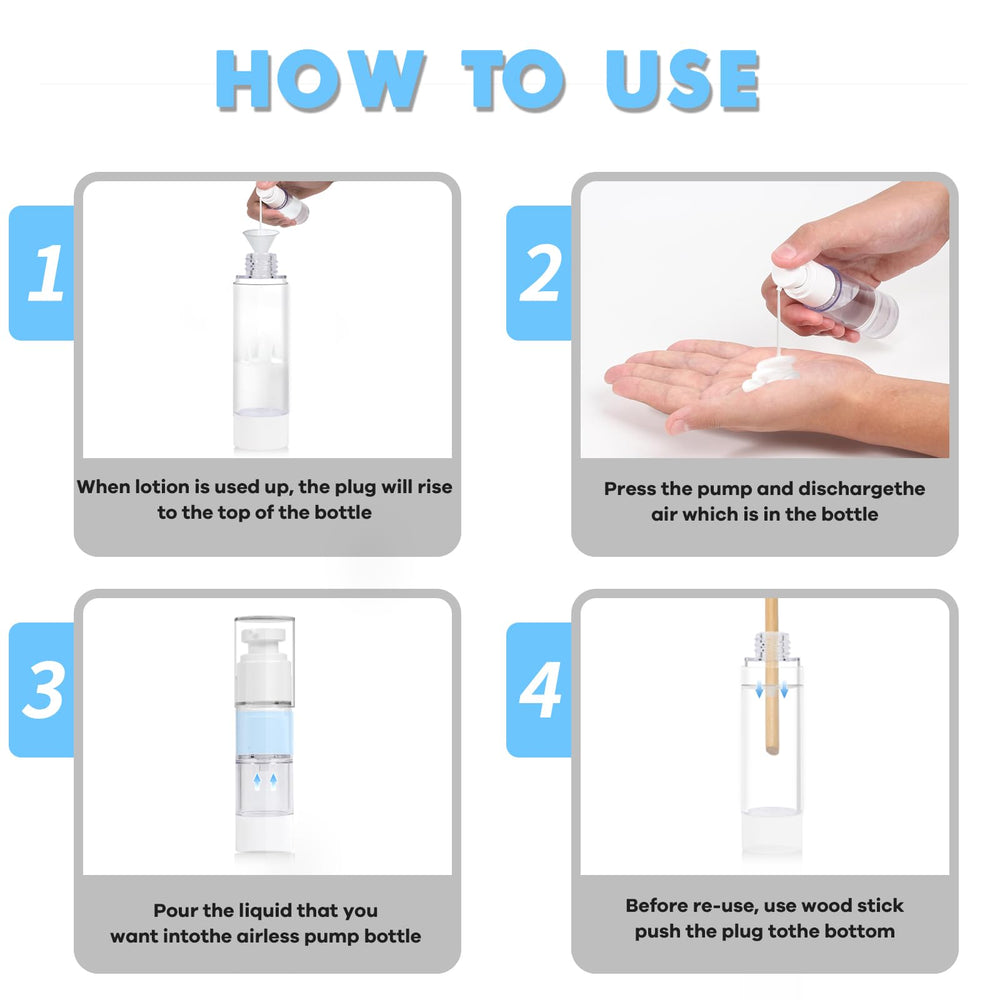 HOW TO USE

1

When lotion is used up, the plug will rise to the top of the bottle

2

Press the pump and dischargethe air which is in the bottle

3

Pour the liquid that you want intothe airless pump bottle

4

Before re-use, use wood stick push the plug tothe bottom