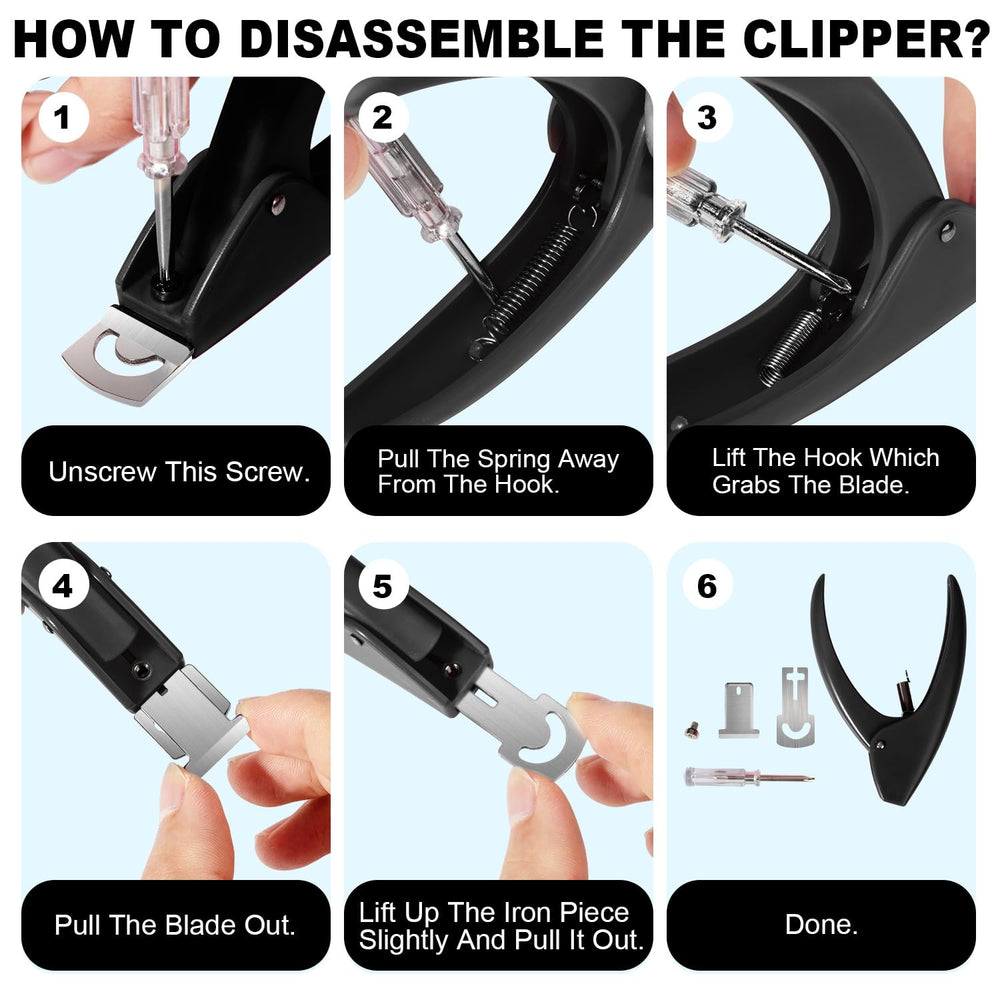 HOW TO DISASSEMBLE THE CLIPPER?

1

Unscrew This Screw.

2

Pull The Spring Away From The Hook.

3

Lift The Hook Which Grabs The Blade.

4

Pull The Blade Out.

5

Lift Up The Iron Piece Slightly And Pull It Out.

6

Done.