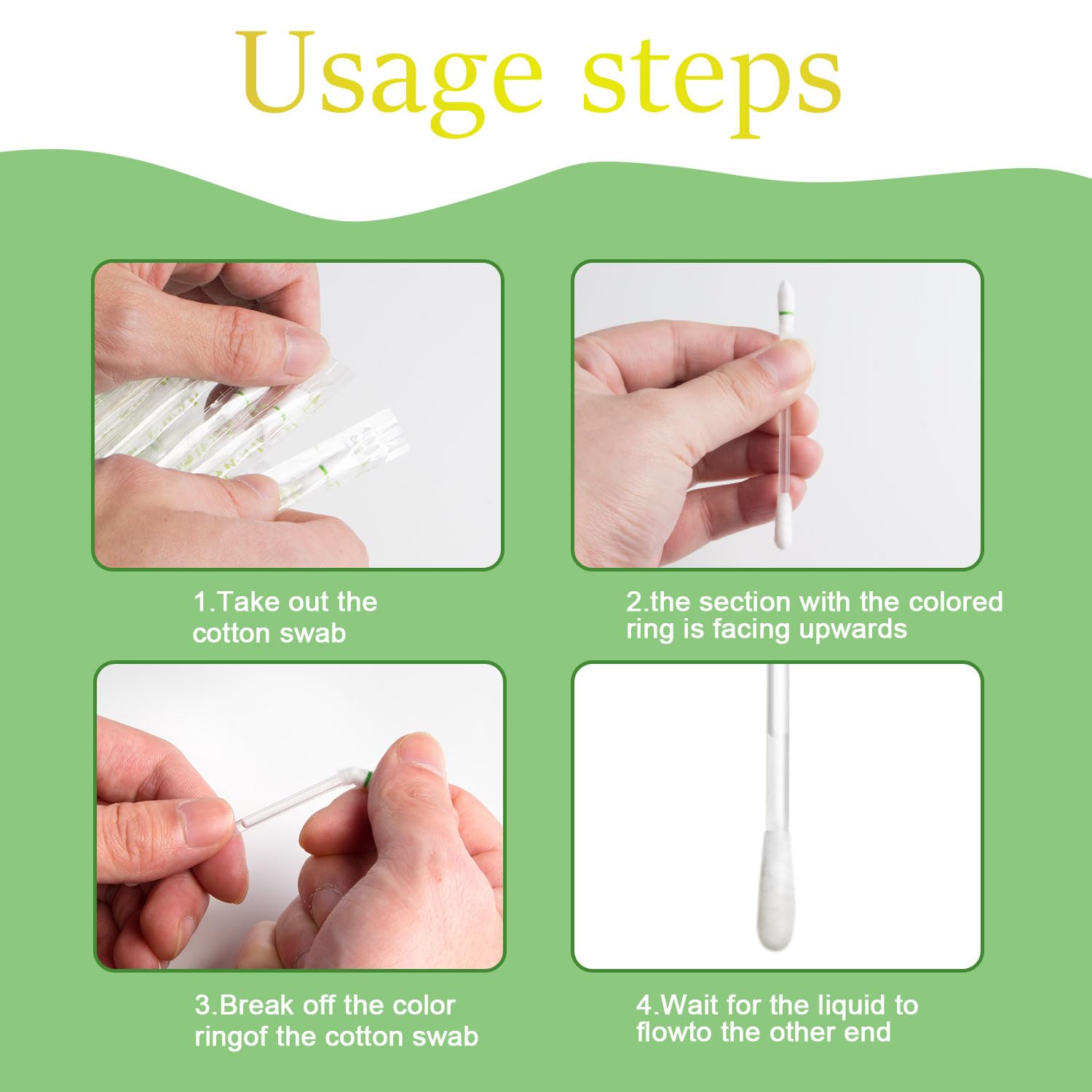 Usage steps

1.Take out the cotton swab

2.the section with the colored ring is facing upwards

3.Break off the color ringof the cotton swab

4.Wait for the liquid to flowto the other end