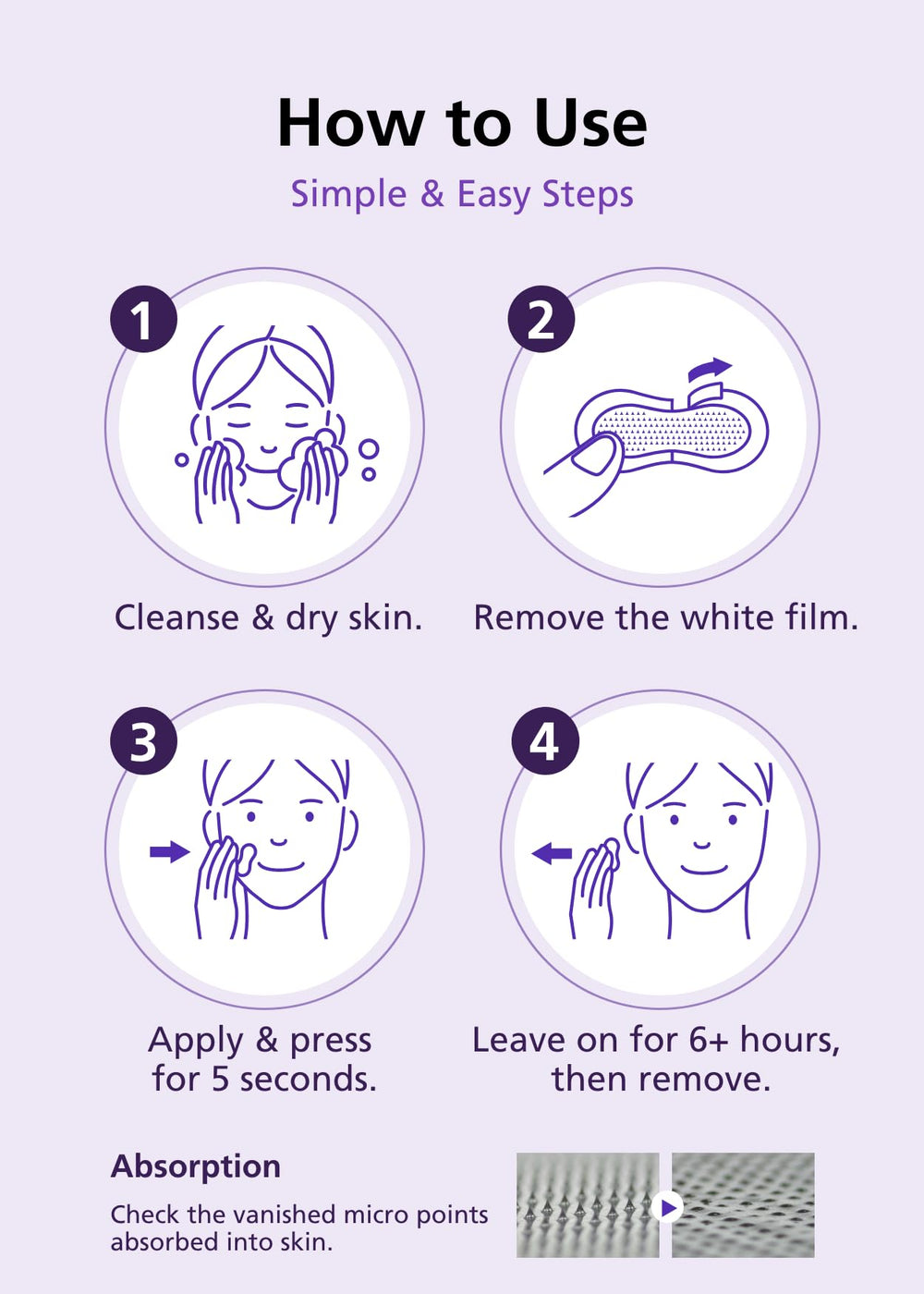 How to Use

Simple & Easy Steps

1

Cleanse & dry skin.

2

Remove the white film.

3

Apply & press for 5 seconds.

4

Leave on for 6+ hours, then remove.

Absorption

Check the vanished micro points absorbed into skin.