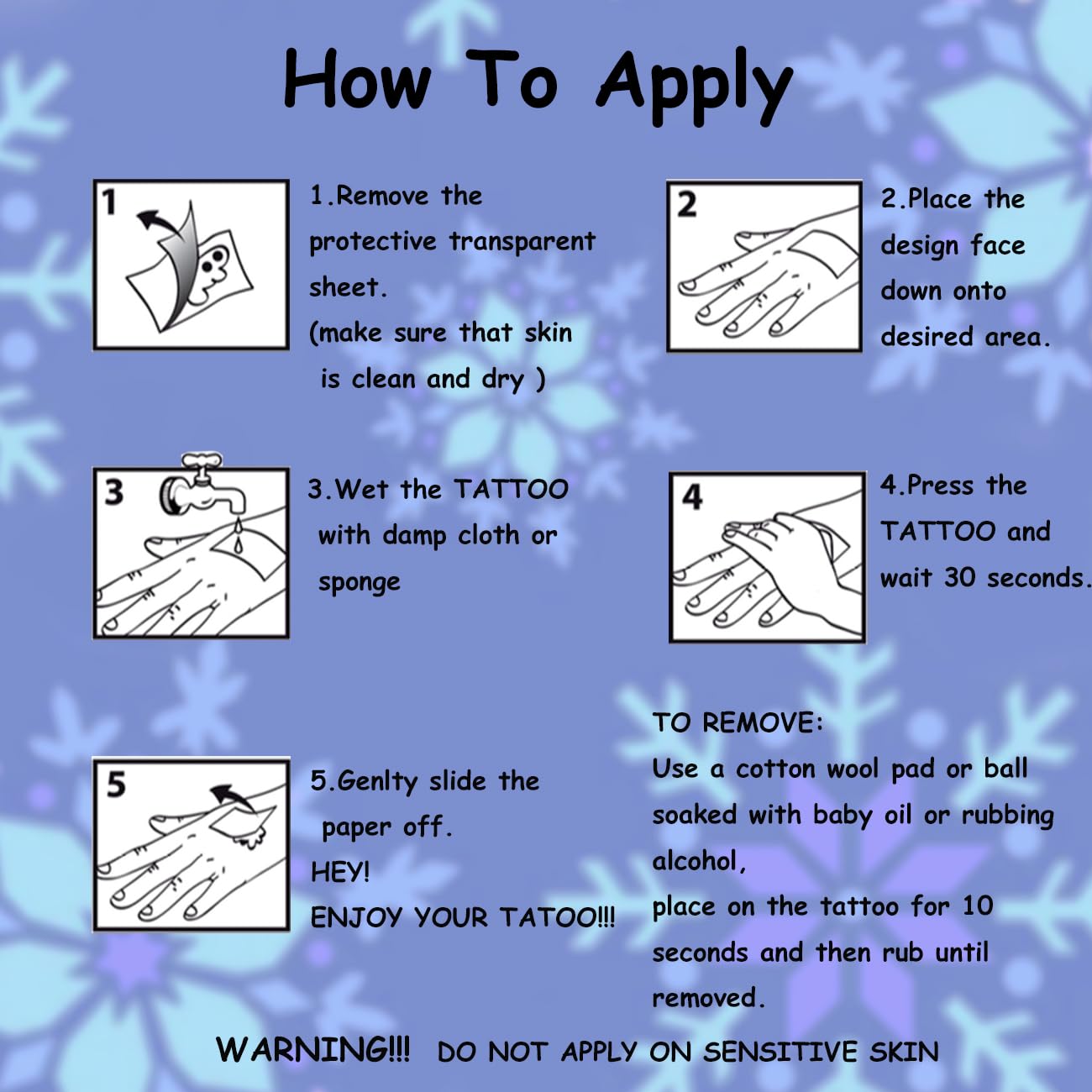 How To Apply

1

1.Remove the protective transparent sheet.
(make sure that skin is clean and dry )

2

2.Place the design face down onto desired area.

3

3.Wet the TATTOO with damp cloth or sponge

4

4.Press the TATTOO and wait 30 seconds.

5

5.Genlty slide the paper off.
HEY!
ENJOY YOUR TATOO!!!

TO REMOVE:
Use a cotton wool pad or ball soaked with baby oil or rubbing alcohol,
place on the tattoo for 10 seconds and then rub until removed.

WARNING!!! DO NOT APPLY ON SENSITIVE SKIN