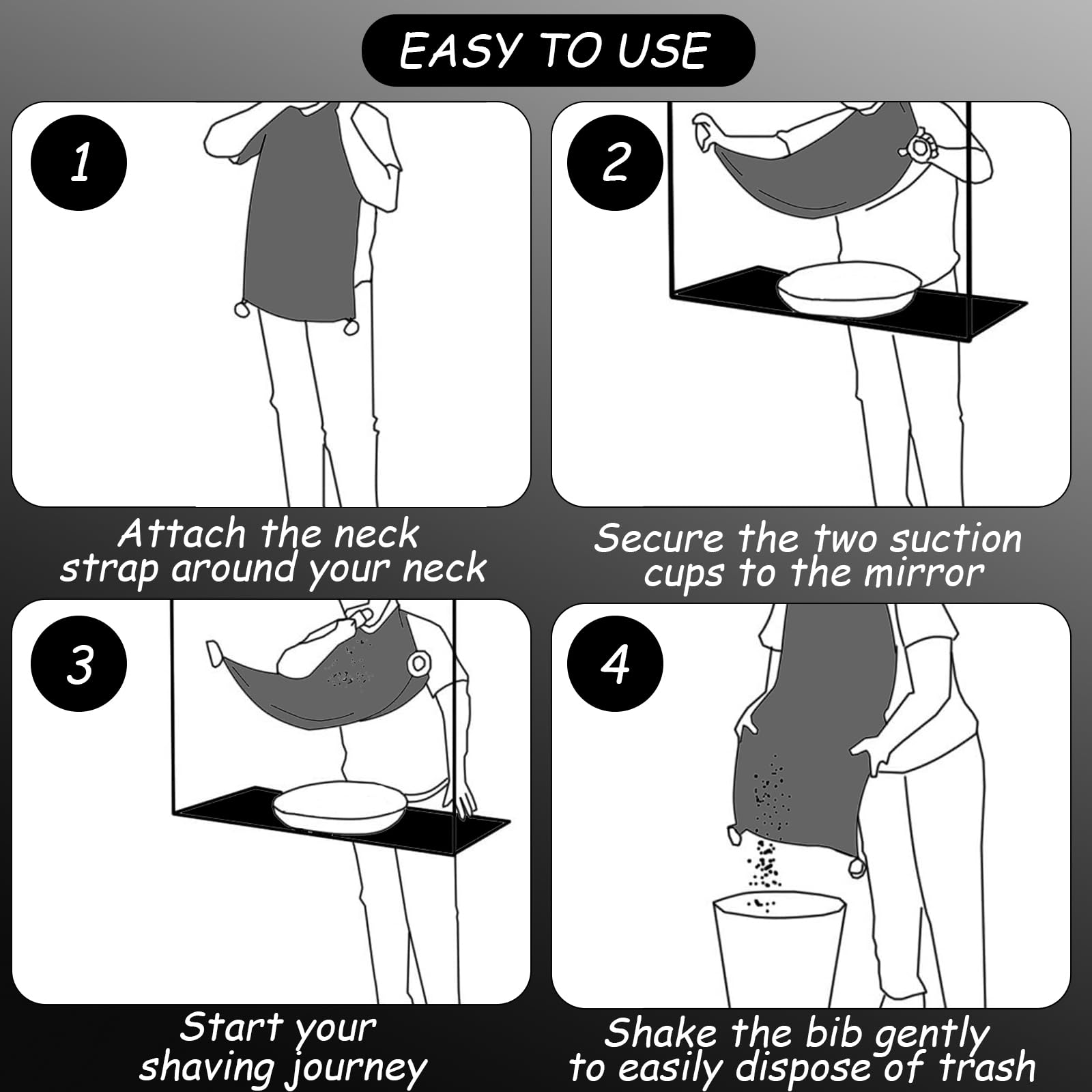 EASY TO USE

1

Attach the neck strap around your neck

2

Secure the two suction cups to the mirror

3

Start your shaving journey

4

Shake the bib gently to easily dispose of trash