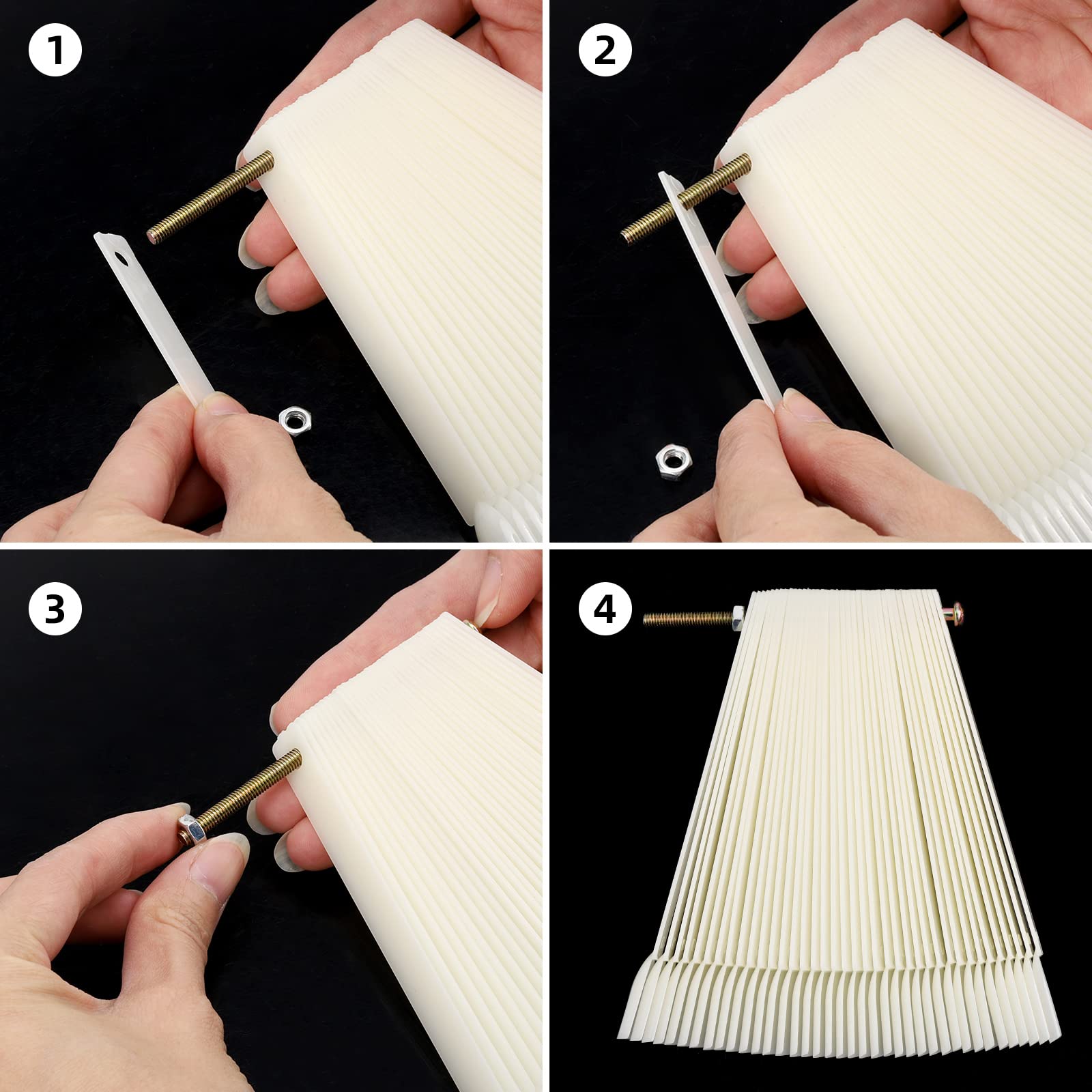 1

2

3

4