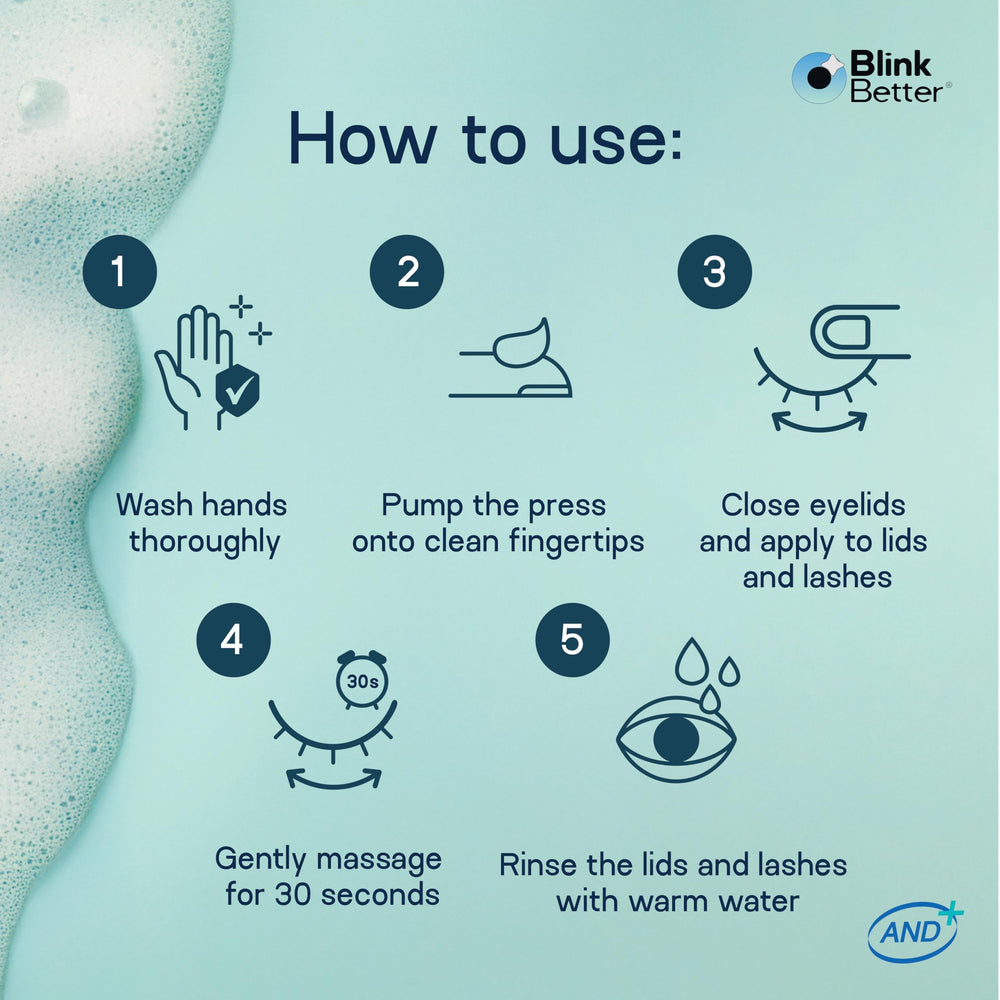 Blink Better®

How to use:

1

Wash hands thoroughly

2

Pump the press onto clean fingertips

3

Close eyelids and apply to lids and lashes

4

30s

Gently massage for 30 seconds

5

Rinse the lids and lashes with warm water

AND+