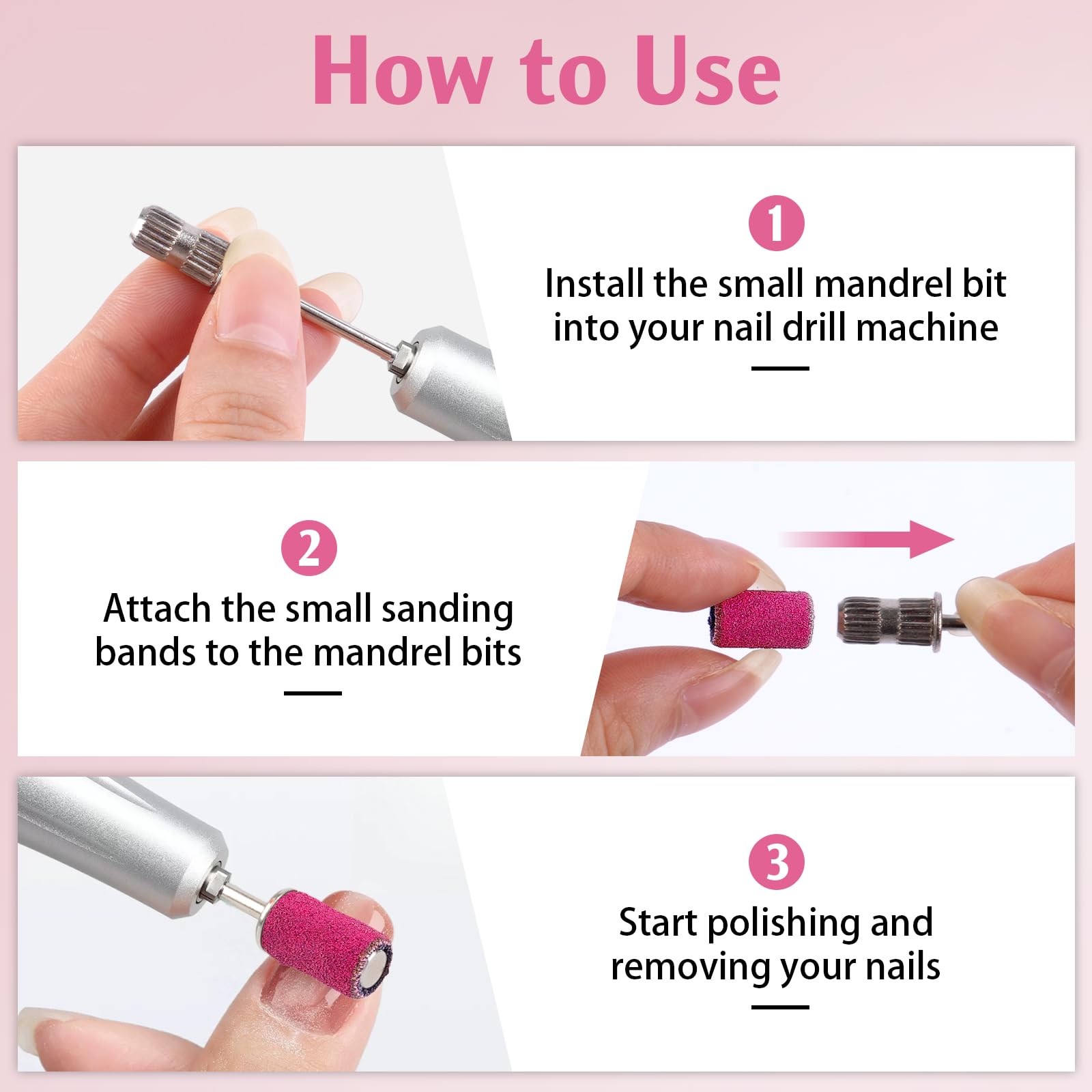 How to Use

1
Install the small mandrel bit into your nail drill machine

2
Attach the small sanding bands to the mandrel bits

3
Start polishing and removing your nails