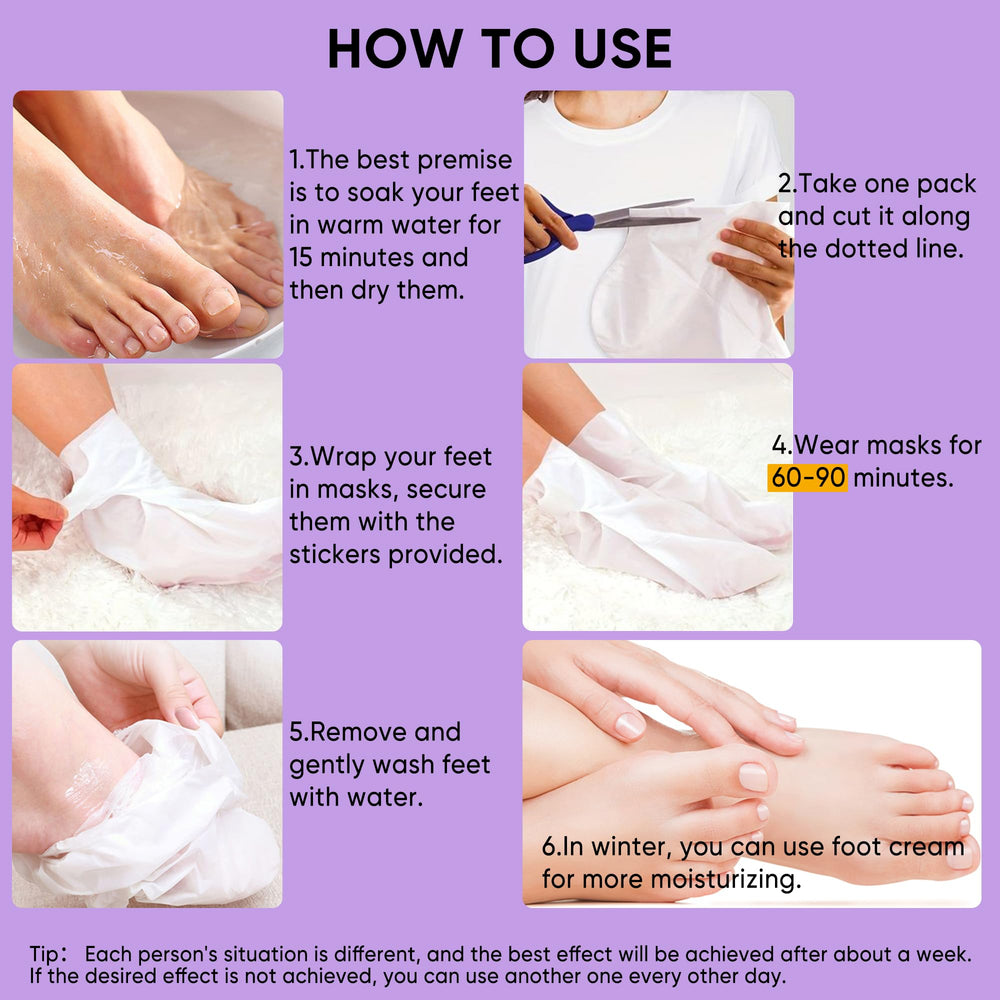 HOW TO USE

1.The best premise is to soak your feet in warm water for 15 minutes and then dry them.

2.Take one pack and cut it along the dotted line.

3.Wrap your feet in masks, secure them with the stickers provided.

4.Wear masks for 60-90 minutes.

5.Remove and gently wash feet with water.

6.In winter, you can use foot cream for more moisturizing.

Tip: Each person's situation is different, and the best effect will be achieved after about a week. If the desired effect is not achieved, you can use another one every other day.