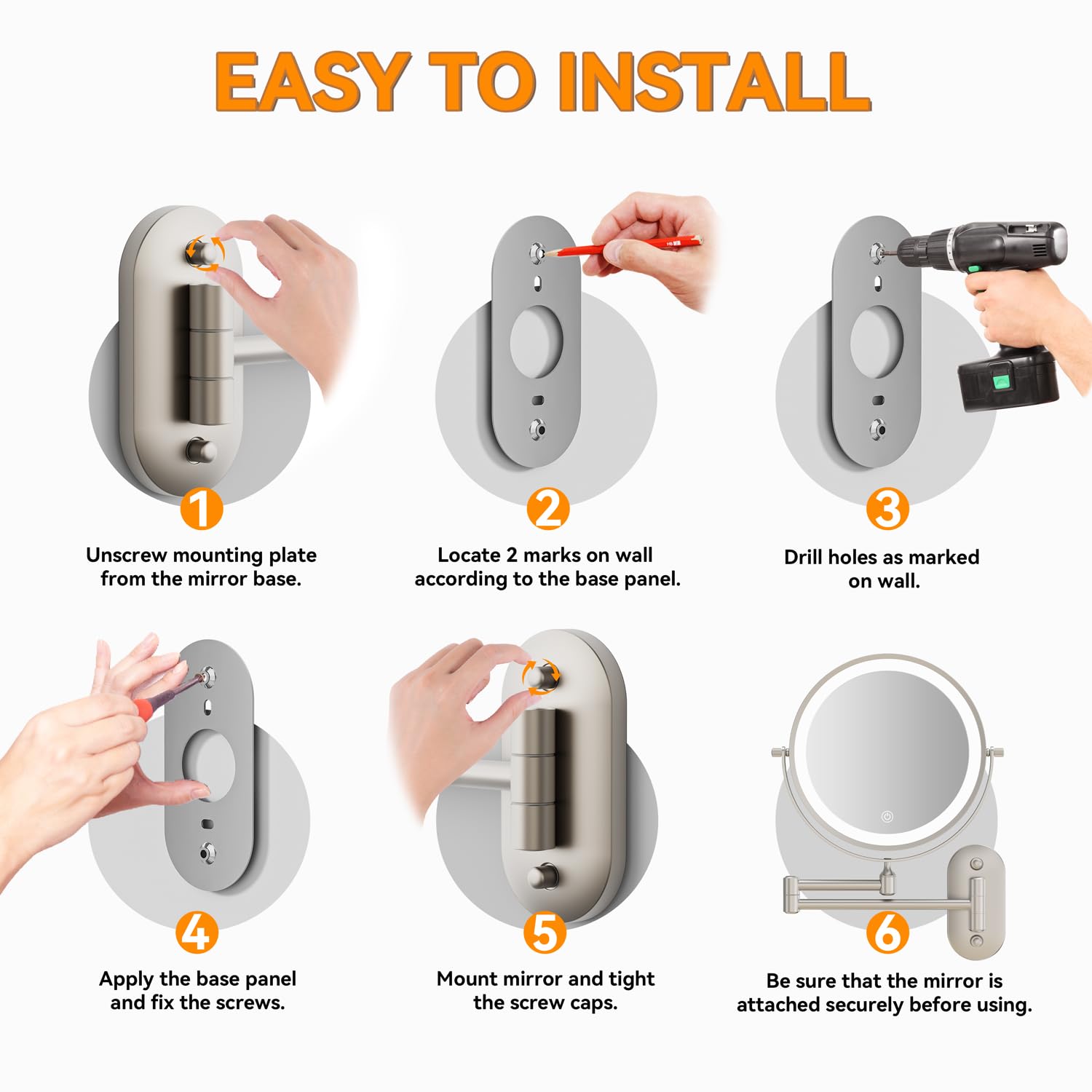 EASY TO INSTALL

1
Unscrew mounting plate from the mirror base.

2
Locate 2 marks on wall according to the base panel.

3
Drill holes as marked on wall.

4
Apply the base panel and fix the screws.

5
Mount mirror and tight the screw caps.

6
Be sure that the mirror is attached securely before using.