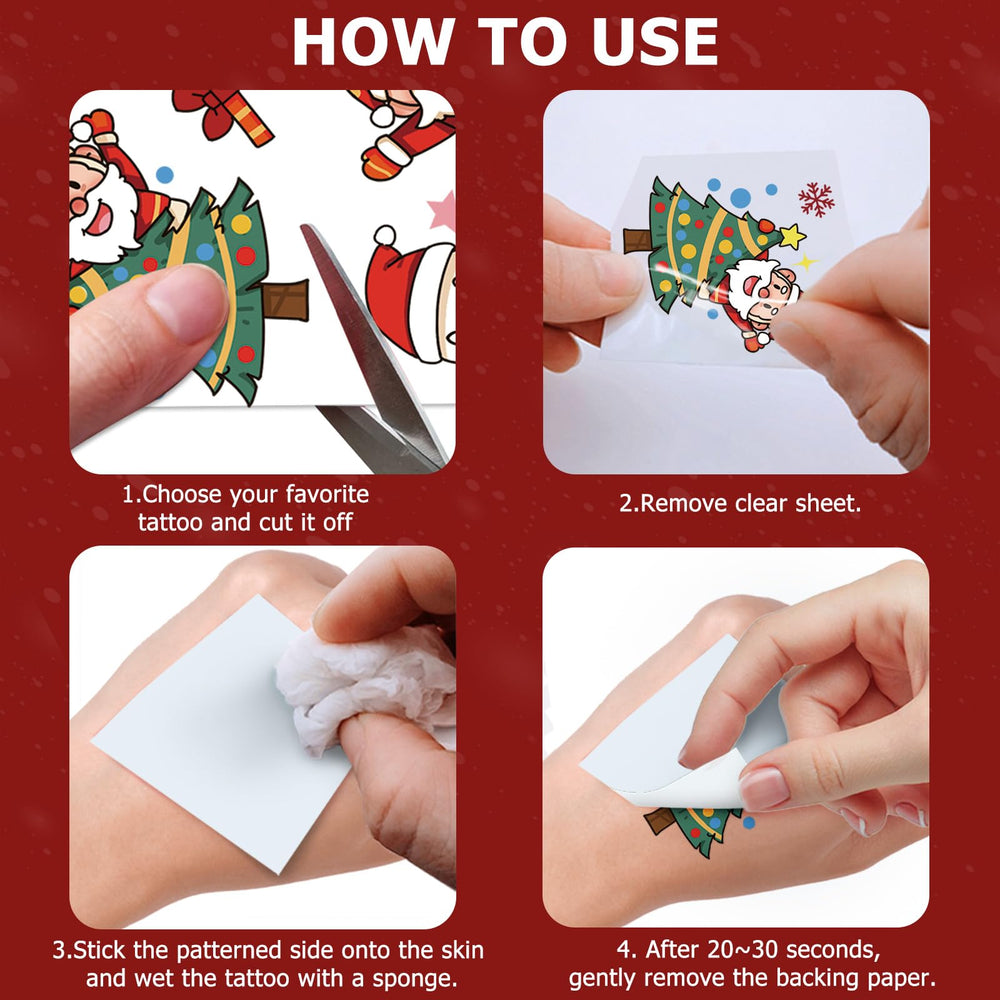 HOW TO USE

1.Choose your favorite tattoo and cut it off

2.Remove clear sheet.

3.Stick the patterned side onto the skin and wet the tattoo with a sponge.

4. After 20~30 seconds, gently remove the backing paper.