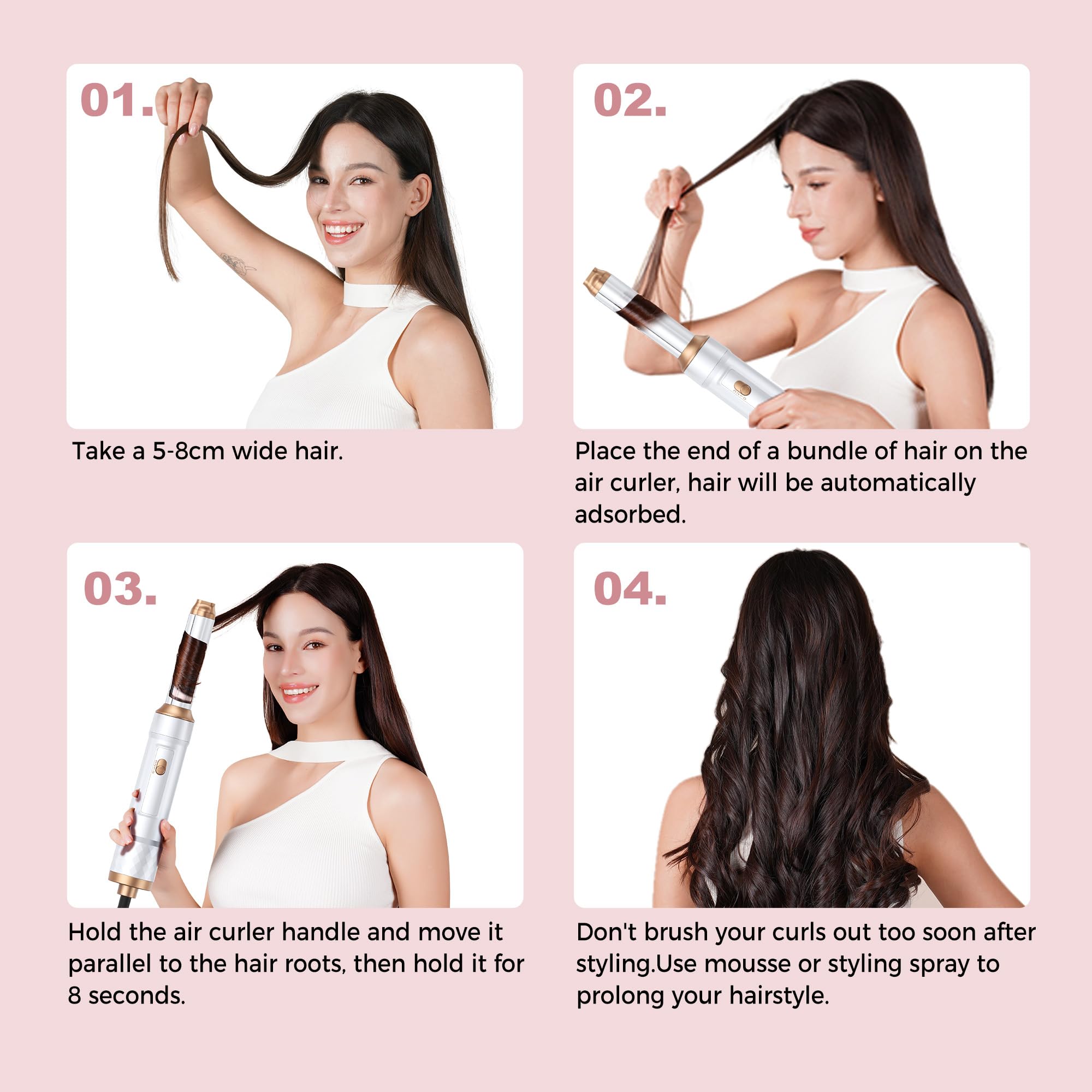 01.

Take a 5-8cm wide hair.

02.

Place the end of a bundle of hair on the air curler, hair will be automatically adsorbed.

03.

Hold the air curler handle and move it parallel to the hair roots, then hold it for 8 seconds.

04.

Don't brush your curls out too soon after styling.Use mousse or styling spray to prolong your hairstyle.