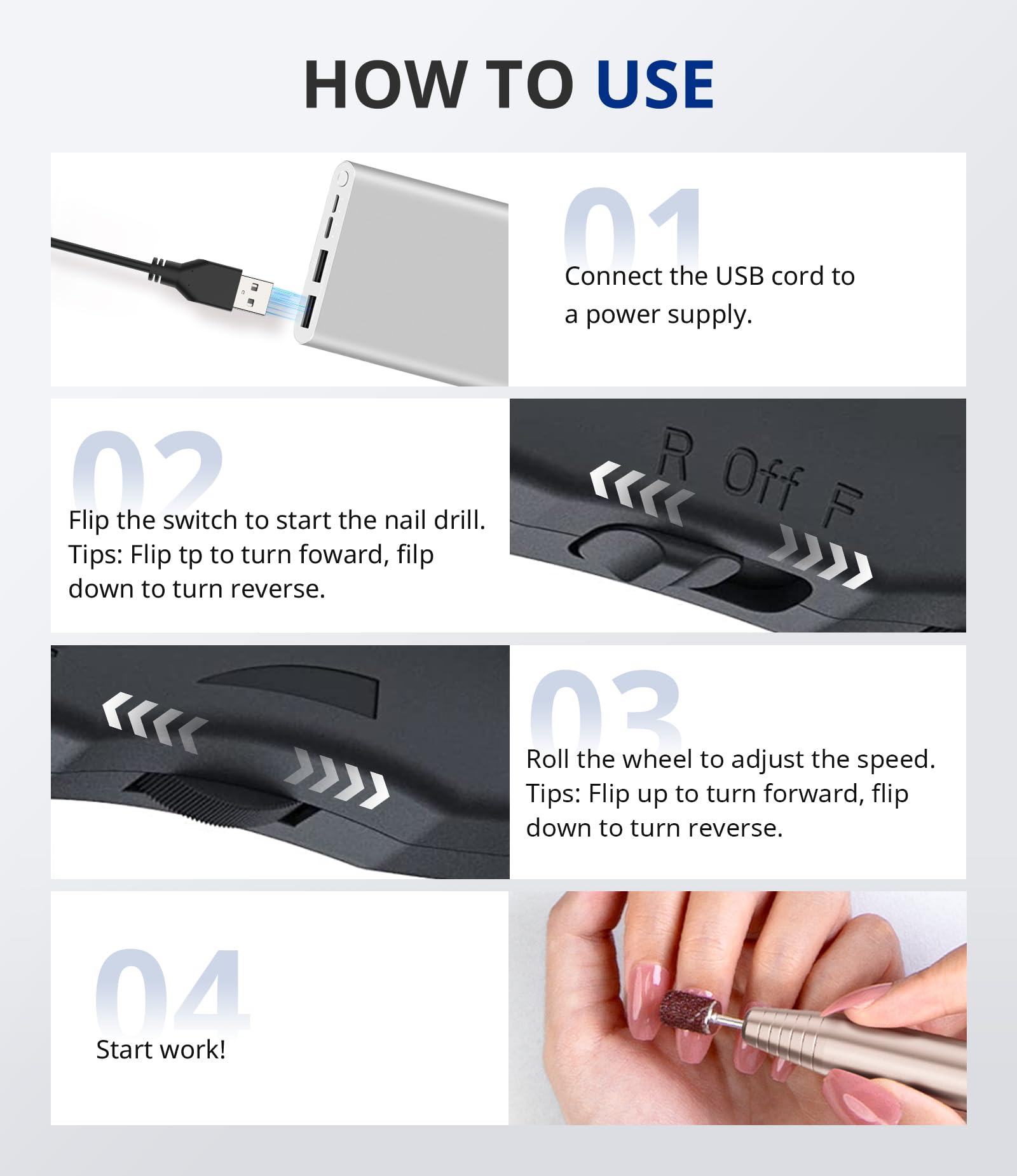 HOW TO USE

01

Connect the USB cord to a power supply.

02

Flip the switch to start the nail drill.
Tips: Flip tp to turn foward, filp down to turn reverse.

R Off F

03

Roll the wheel to adjust the speed.
Tips: Flip up to turn forward, flip down to turn reverse.

04

Start work!