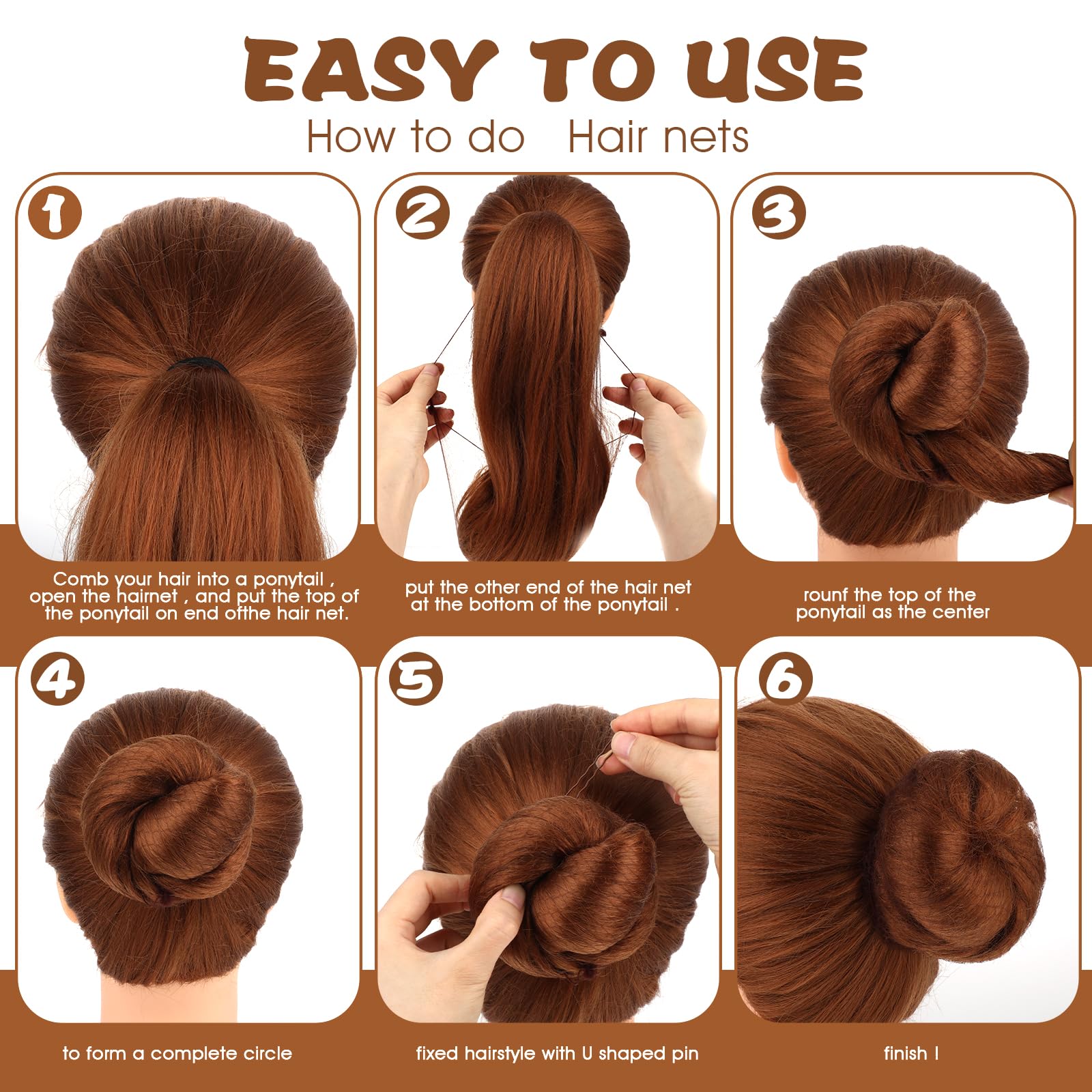 EASY TO USE
How to do Hair nets

1

Comb your hair into a ponytail , open the hairnet , and put the top of the ponytail on end ofthe hair net.

2

put the other end of the hair net at the bottom of the ponytail .

3

rounf the top of the ponytail as the center

4

to form a complete circle

5

fixed hairstyle with U shaped pin

6

finish !