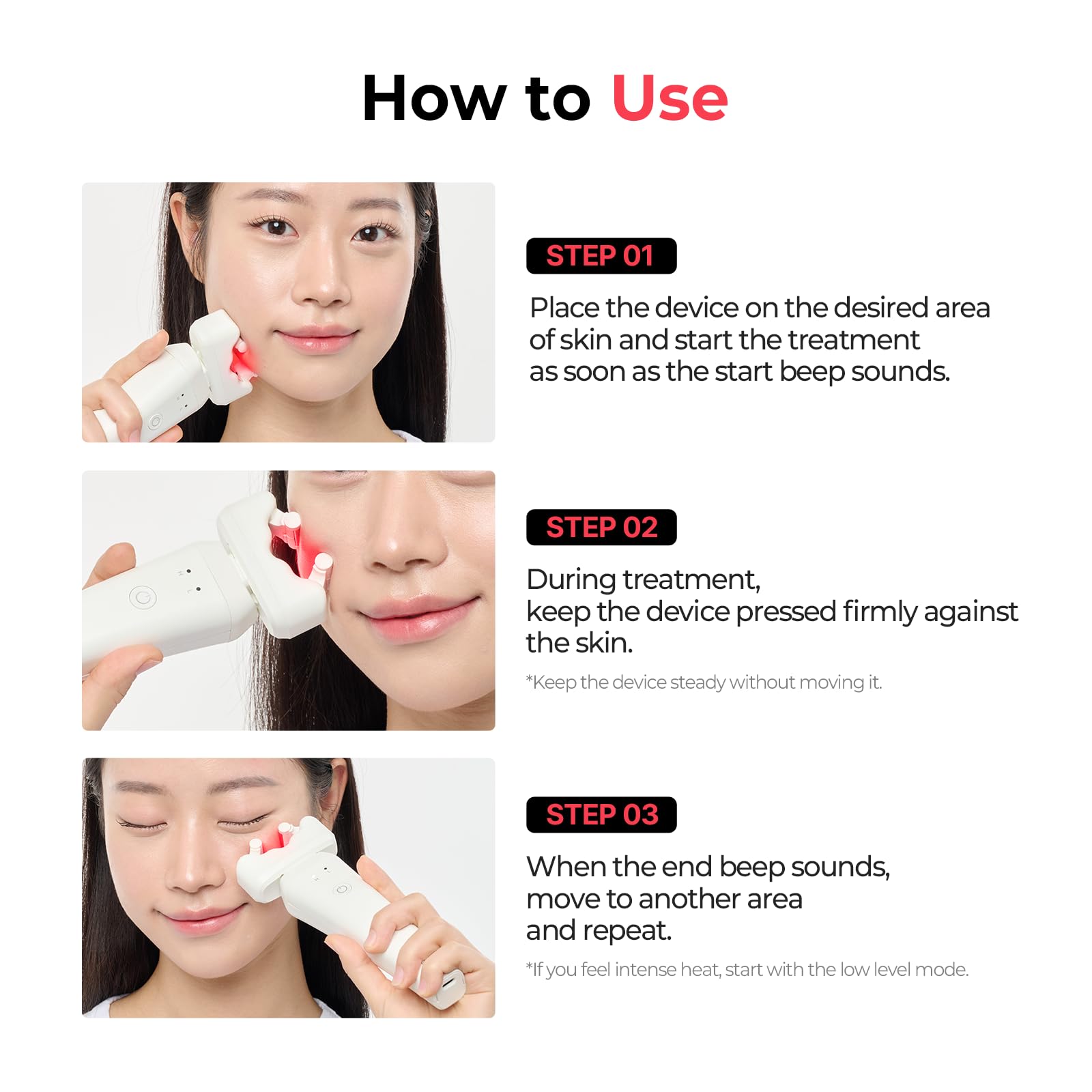 How to Use

STEP 01

Place the device on the desired area of skin and start the treatment as soon as the start beep sounds.

STEP 02

During treatment, keep the device pressed firmly against the skin.

*Keep the device steady without moving it.

STEP 03

When the end beep sounds, move to another area and repeat.

*If you feel intense heat, start with the low level mode.