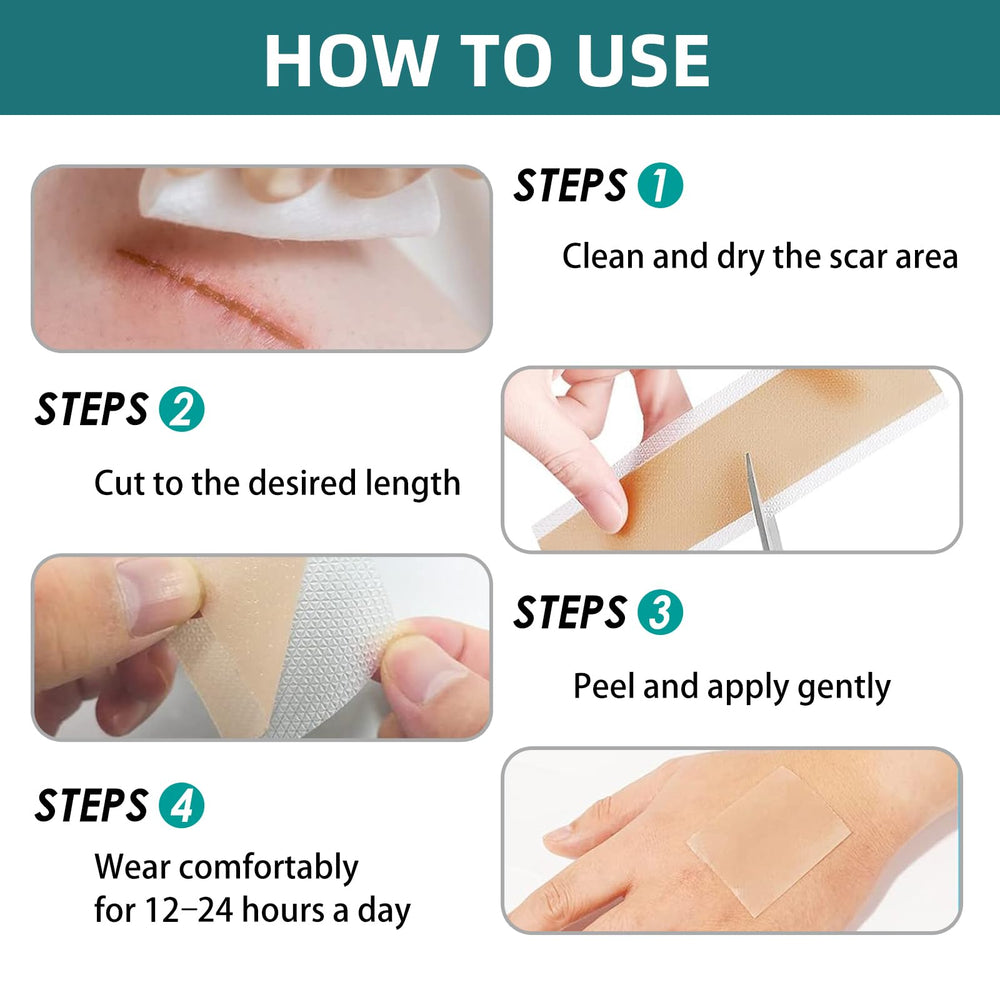 HOW TO USE

STEPS 1

Clean and dry the scar area

STEPS 2

Cut to the desired length

STEPS 3

Peel and apply gently

STEPS 4

Wear comfortably for 12–24 hours a day